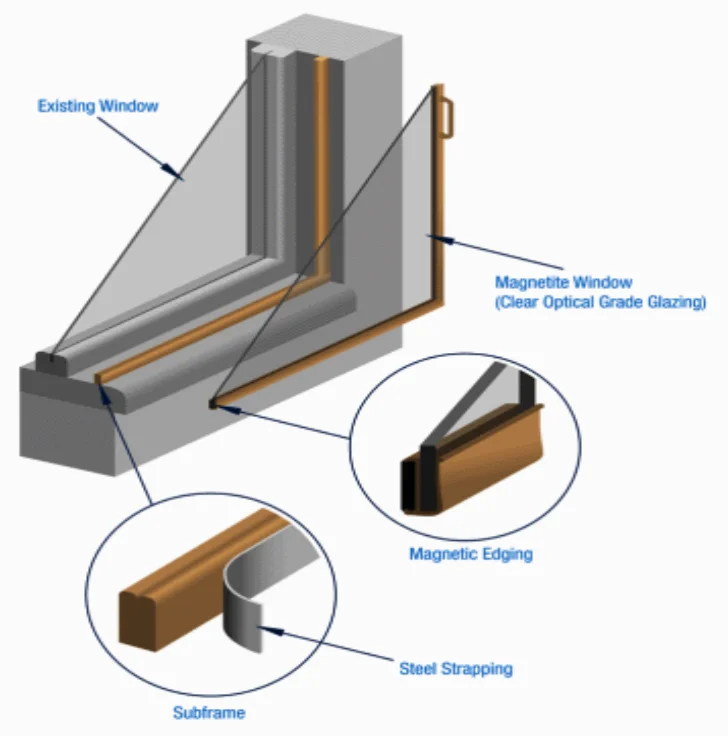 Existing Window

Magnetite Window
(Clear Optical Grade Glazing)

Magnetic Edging

Steel Strapping

Subframe